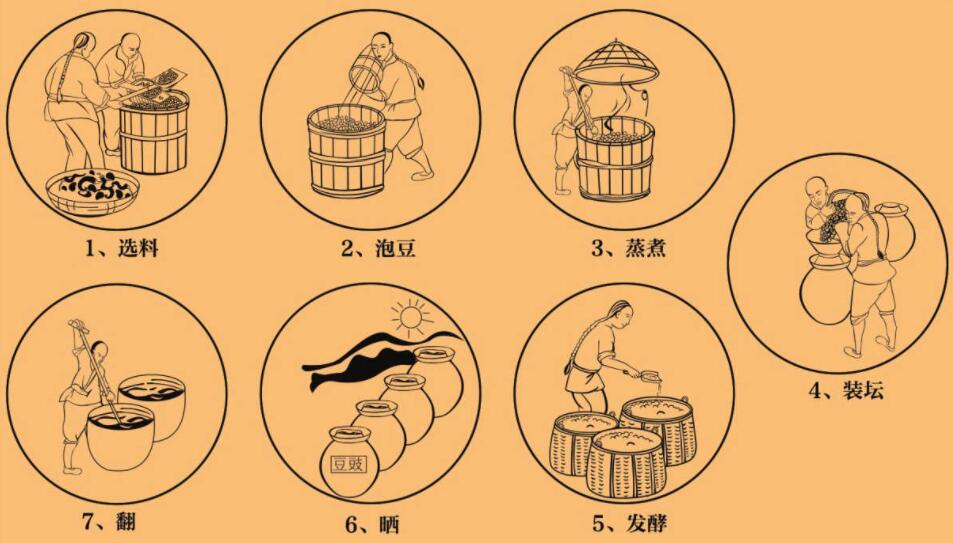 1、选料

2、泡豆

3、蒸煮

4、装坛

7、翻

豆豉

6、晒

5、发酵